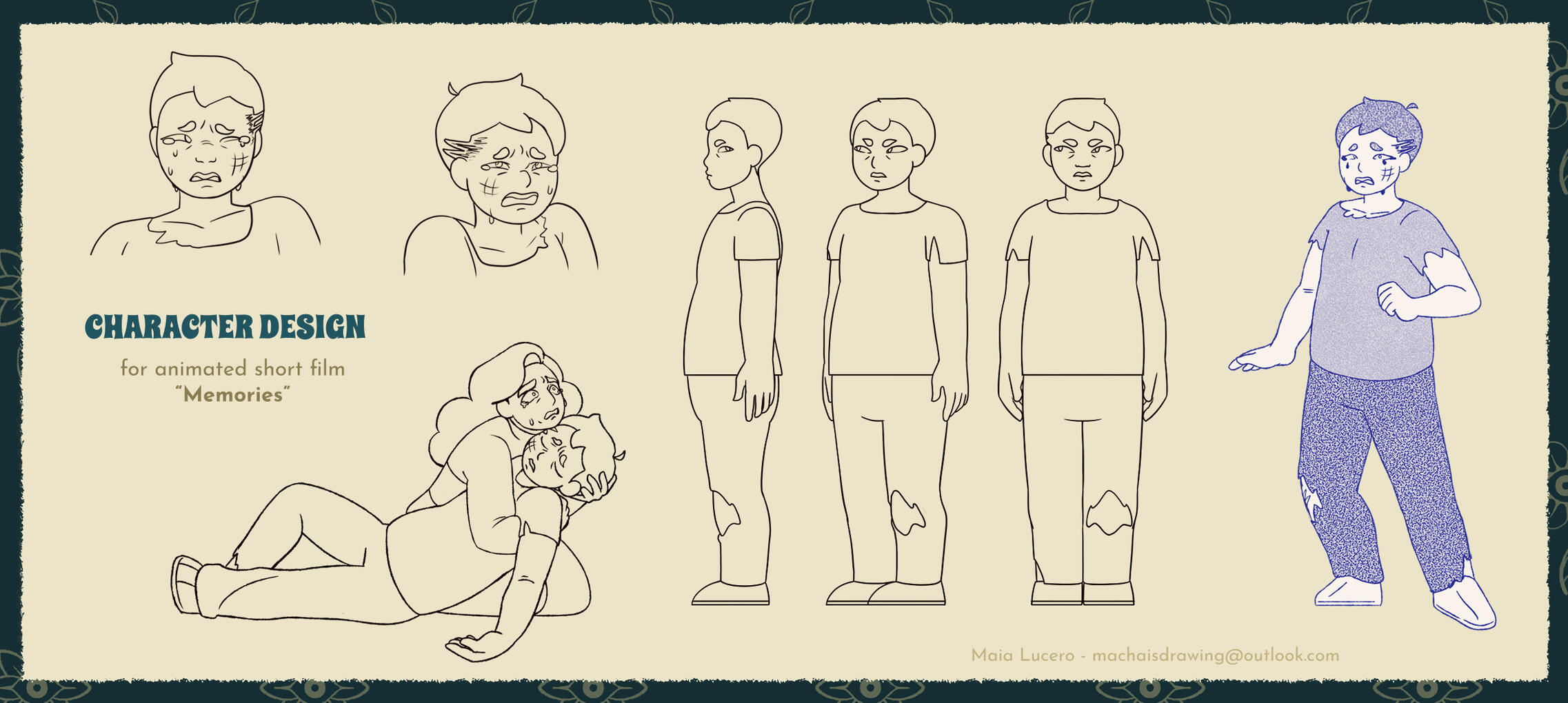 CHARACTER DESIGN

for animated short film
"Memories"

Maia Lucero - machaisdrawing@outlook.com